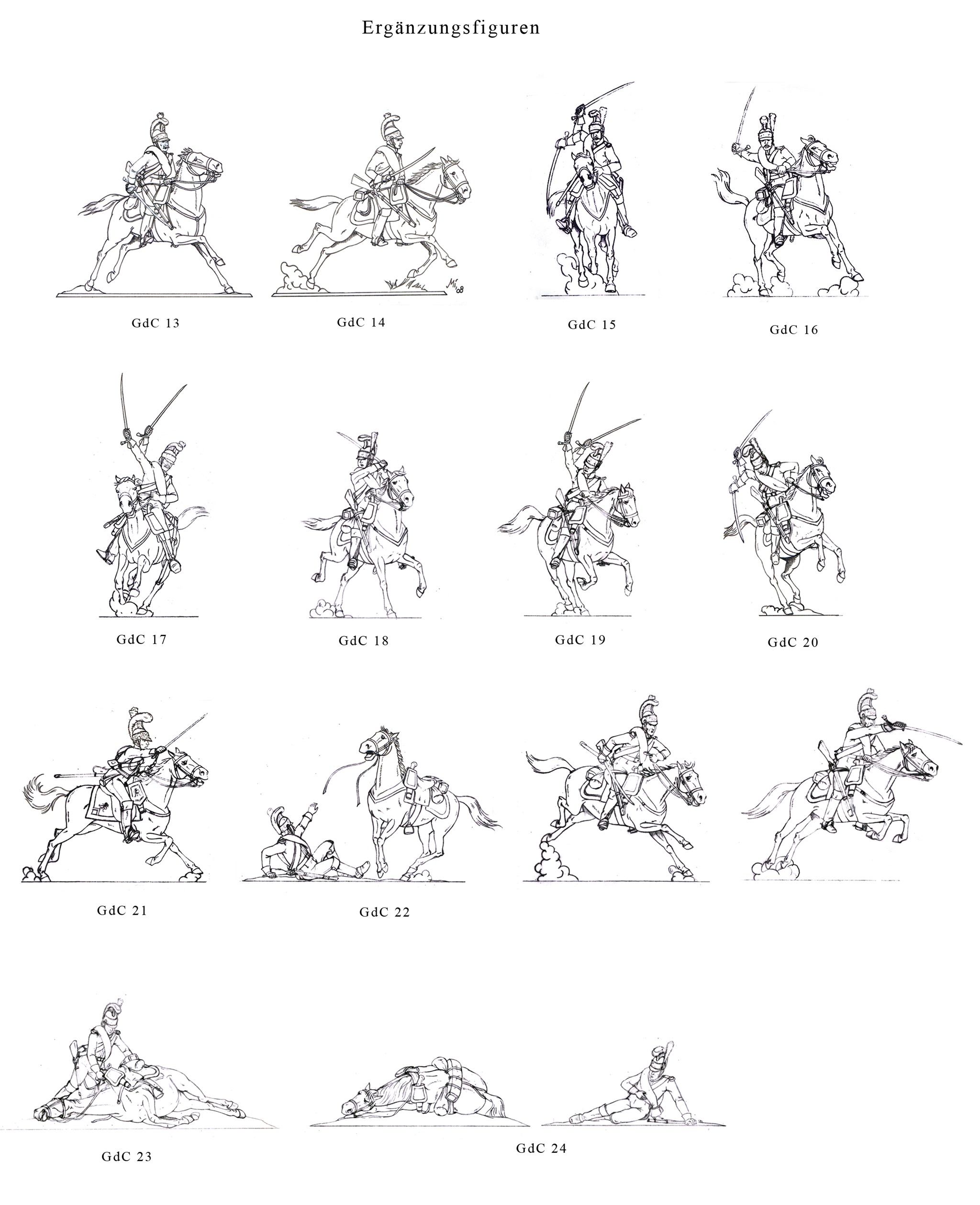 Ergänzungsfiguren

MF 08

GdC 13

GdC 14

GdC 15

GdC 16

GdC 17

GdC 18

GdC 19

GdC 20

GdC 21

GdC 22

GdC 23

GdC 24